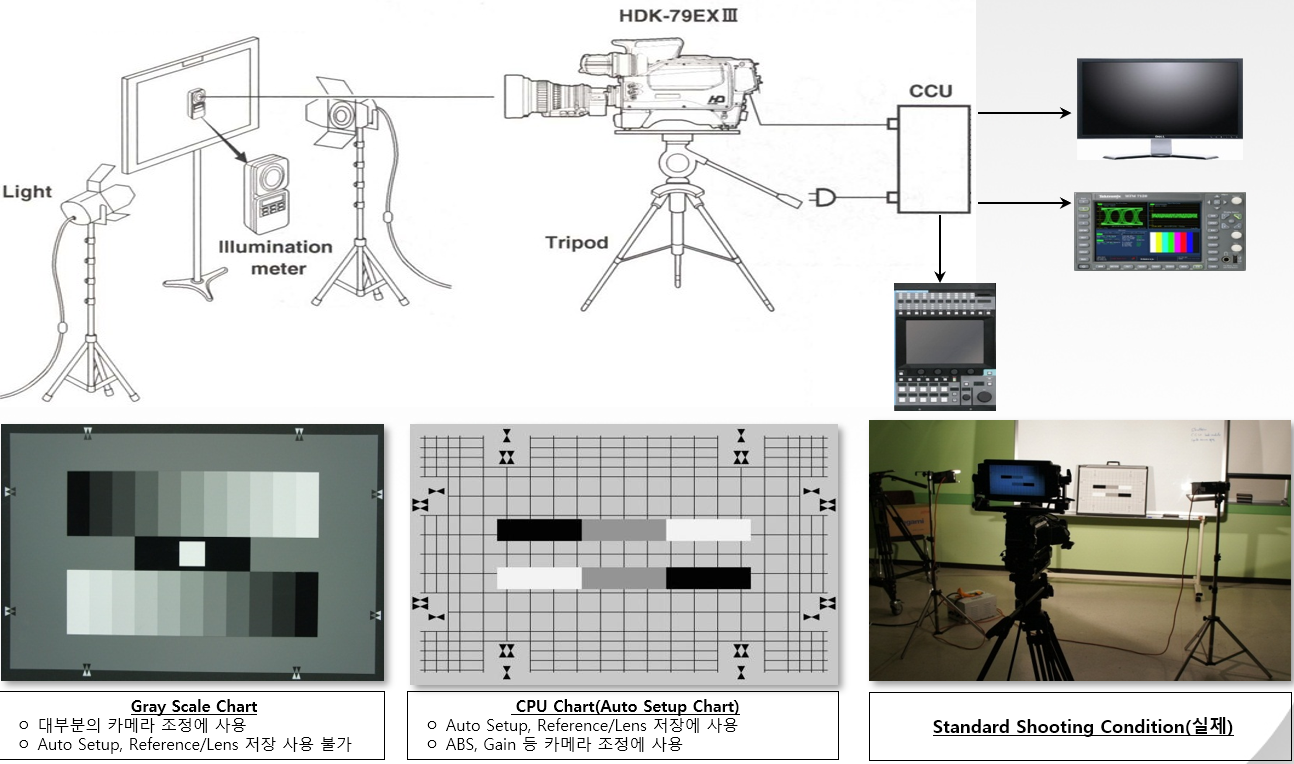 HDK-79EXⅢ

CCU

Light

Illumination meter

Tripod

Gray Scale Chart
○ 대부분의 카메라 조정에 사용
○ Auto Setup, Reference/Lens 저장 사용 불가

CPU Chart(Auto Setup Chart)
○ Auto Setup, Reference/Lens 저장에 사용
○ ABS, Gain 등 카메라 조정에 사용

Standard Shooting Condition(실제)